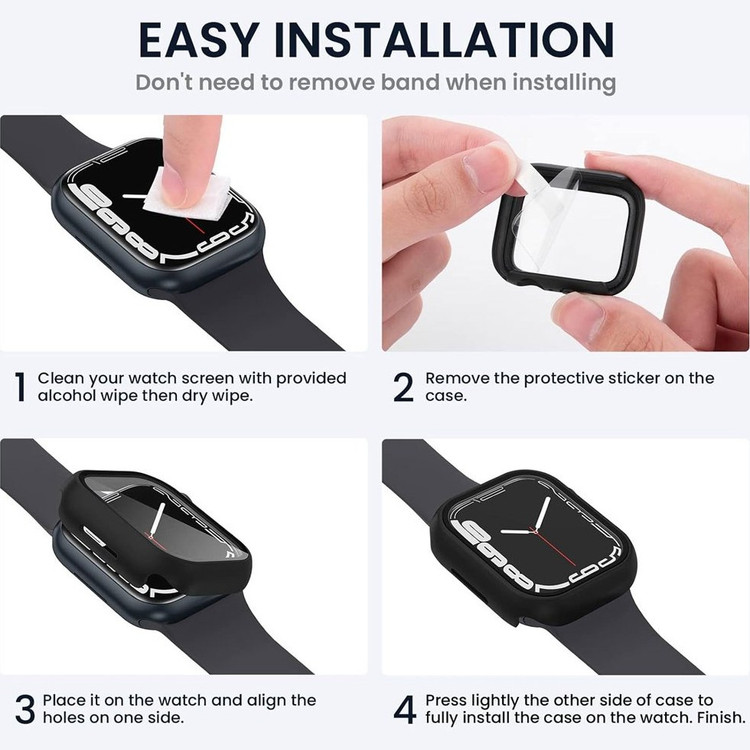 EASY INSTALLATION

Don't need to remove band when installing

1 Clean your watch screen with provided alcohol wipe then dry wipe.

2 Remove the protective sticker on the case.

3 Place it on the watch and align the holes on one side.

4 Press lightly the other side of case to fully install the case on the watch. Finish.