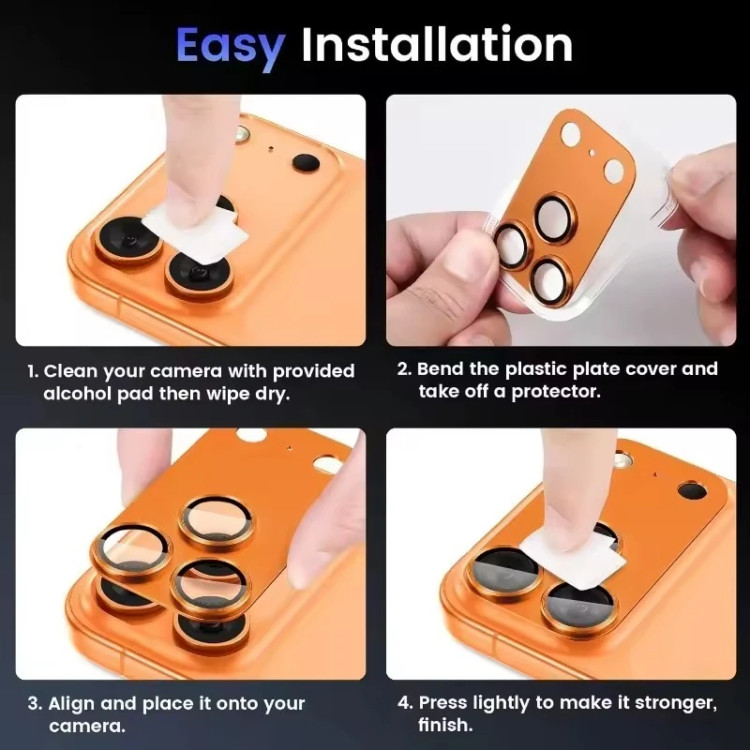 Easy Installation

1. Clean your camera with provided alcohol pad then wipe dry.

2. Bend the plastic plate cover and take off a protector.

3. Align and place it onto your camera.

4. Press lightly to make it stronger, finish.