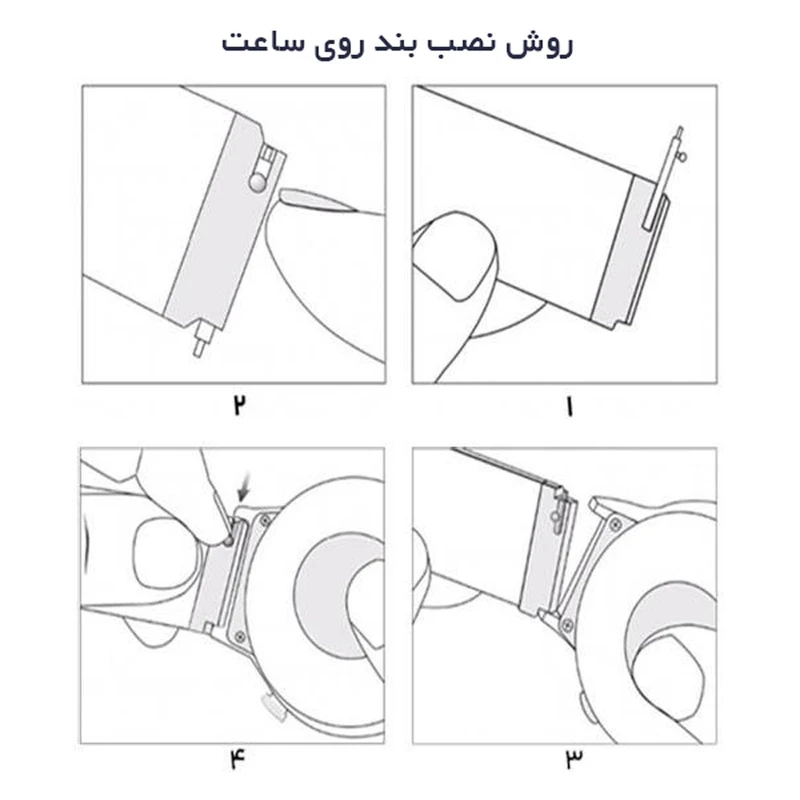 روش نصب بند روی ساعت

۱

۲

۳

۴