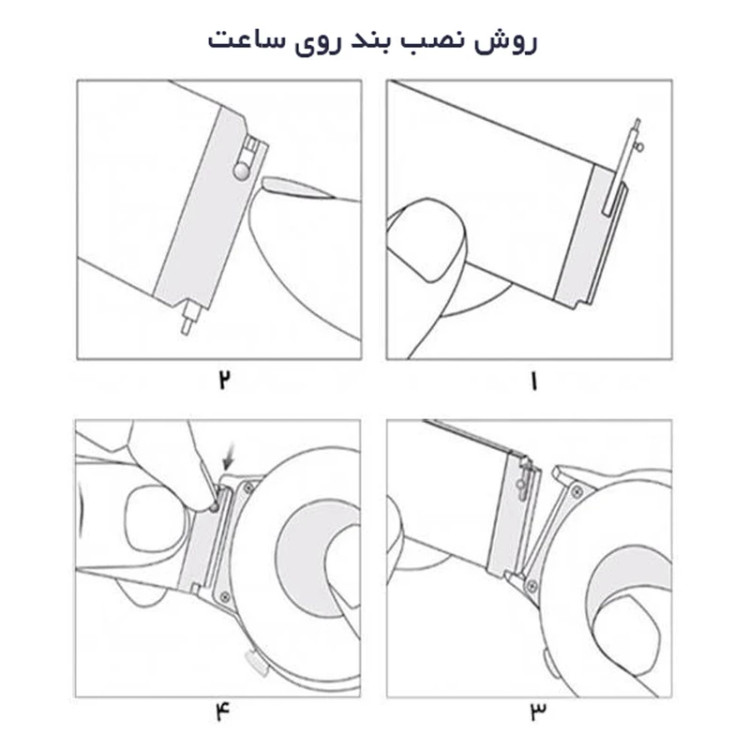 روش نصب بند روی ساعت

۱

۲

۳

۴