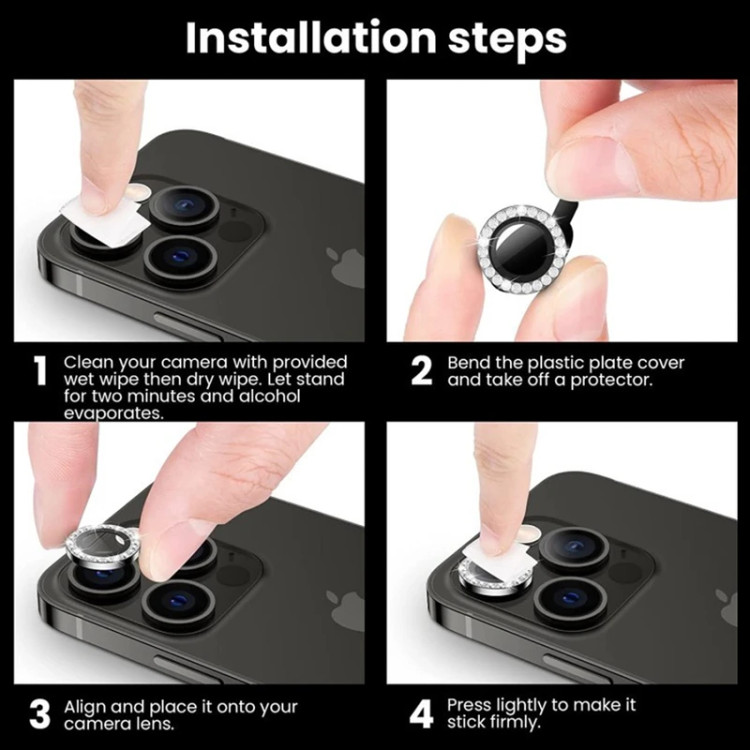 Installation steps

1 Clean your camera with provided wet wipe then dry wipe. Let stand for two minutes and alcohol evaporates.

2 Bend the plastic plate cover and take off a protector.

3 Align and place it onto your camera lens.

4 Press lightly to make it stick firmly.