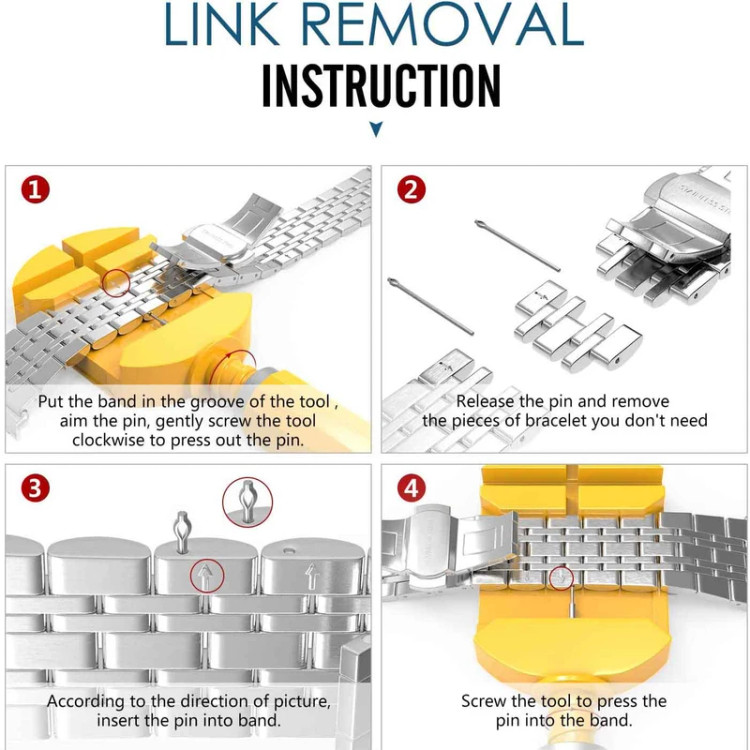 LINK REMOVAL
INSTRUCTION

1
Put the band in the groove of the tool , aim the pin, gently screw the tool clockwise to press out the pin.

2
Release the pin and remove the pieces of bracelet you don't need

3
According to the direction of picture, insert the pin into band.

4
Screw the tool to press the pin into the band.