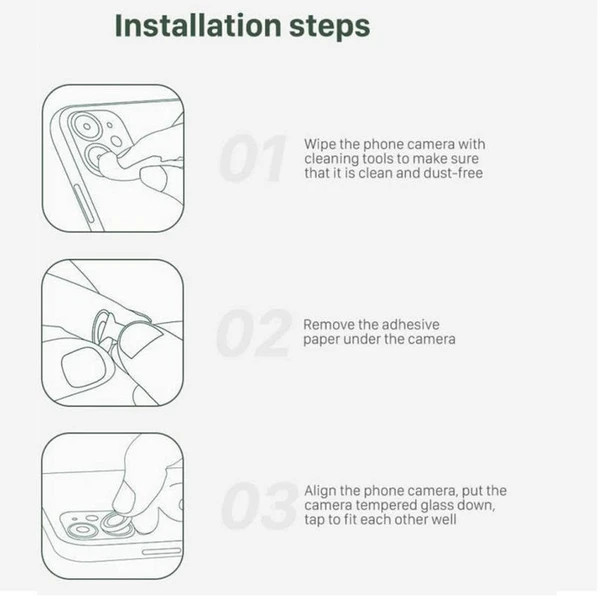 Installation steps

01

Wipe the phone camera with cleaning tools to make sure that it is clean and dust-free

02

Remove the adhesive paper under the camera

03

Align the phone camera, put the camera tempered glass down, tap to fit each other well