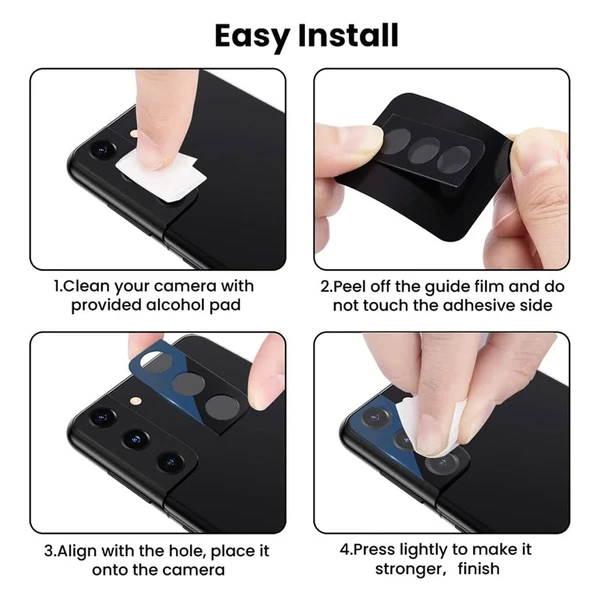 Easy Install

1.Clean your camera with provided alcohol pad

2.Peel off the guide film and do not touch the adhesive side

3.Align with the hole, place it onto the camera

4.Press lightly to make it stronger,  finish