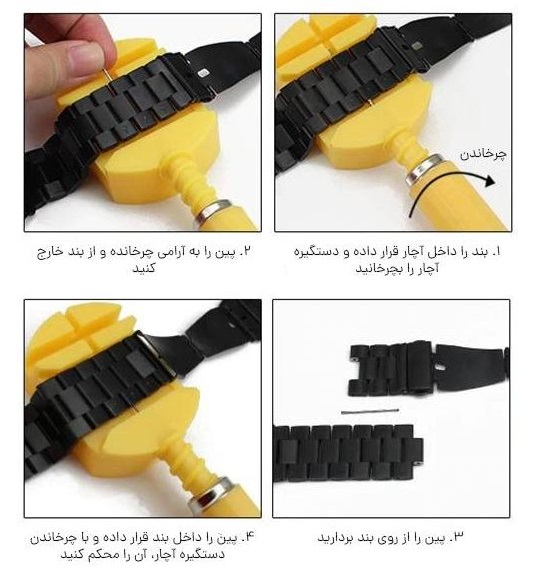 چرخاندن

۱. بند را داخل آچار قرار داده و دستگیره آچار را بچرخانید

۲. پین را به آرامی چرخانده و از بند خارج کنید

۳. پین را از روی بند بردارید

۴. پین را داخل بند قرار داده و با چرخاندن دستگیره آچار، آن را محکم کنید